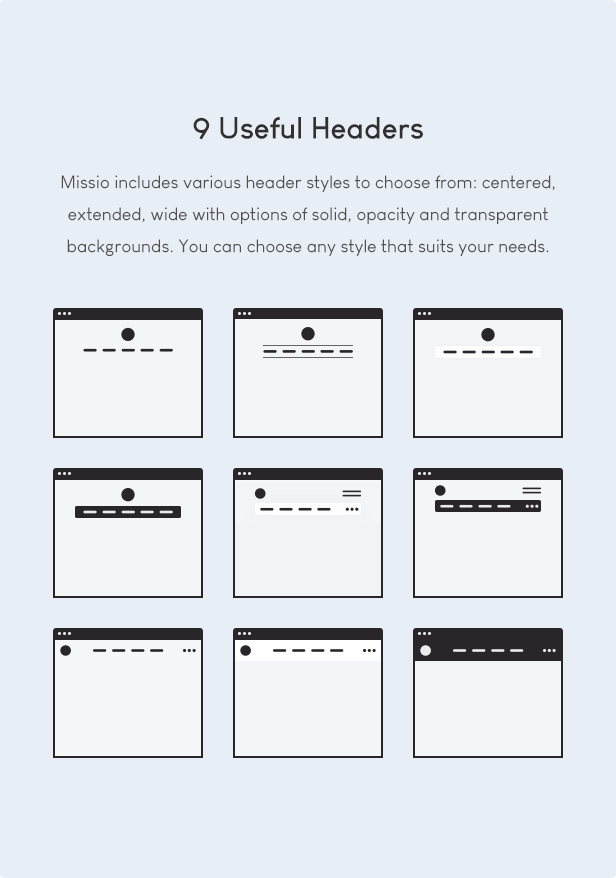 9 Useful Headers

Missio includes various header styles to choose from: centered, extended, wide with options of solid, opacity and transparent backgrounds. You can choose any style that suits your needs.